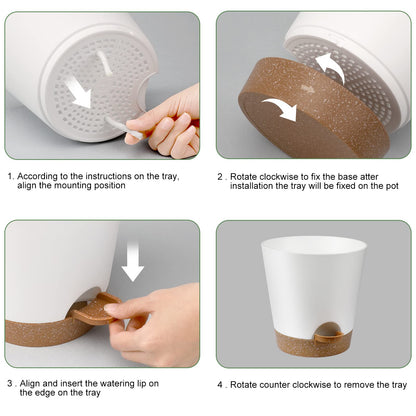 1. According to the instructions on the tray, align the mounting position

2 . Rotate clockwise to fix the base atter installation the tray will be fixed on the pot

3 . Align and insert the watering lip on the edge on the tray

4 . Rotate counter clockwise to remove the tray